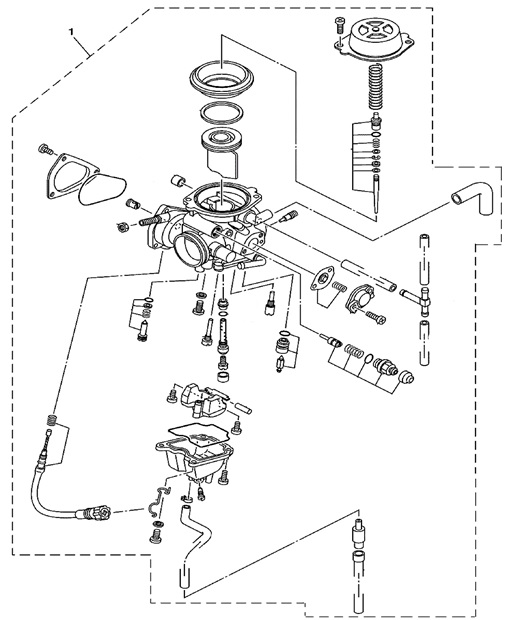 1