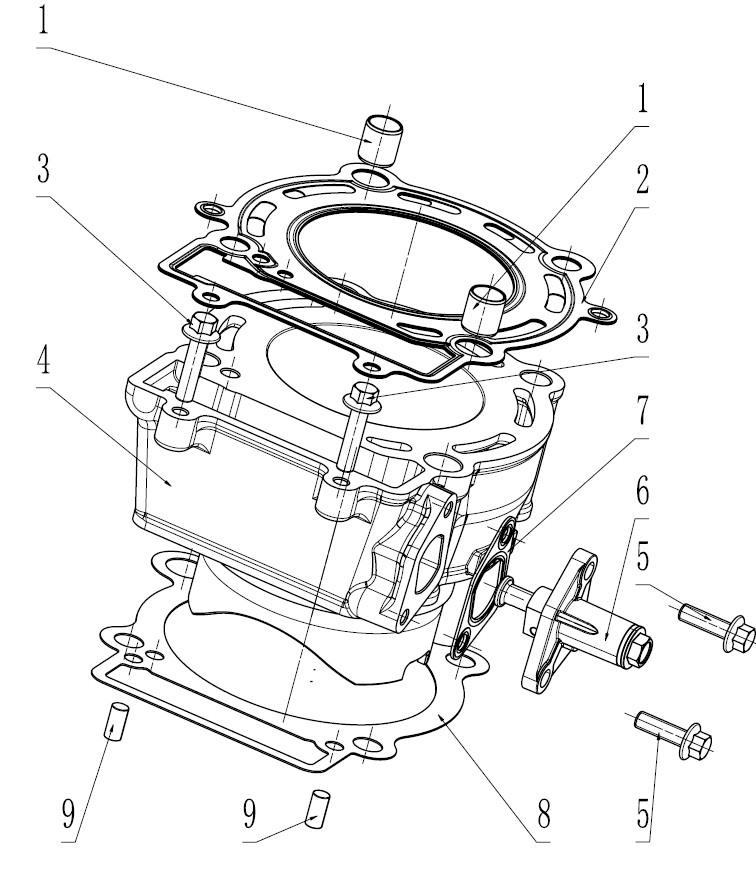 1
1
3
2
3
4
7
6
5
9
9
8
5